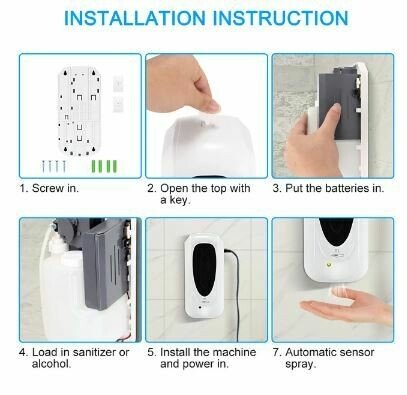 INSTALLATION INSTRUCTION

1. Screw in.

2. Open the top with a key.

3. Put the batteries in.

4. Load in sanitizer or alcohol.

5. Install the machine and power in.

7. Automatic sensor spray.